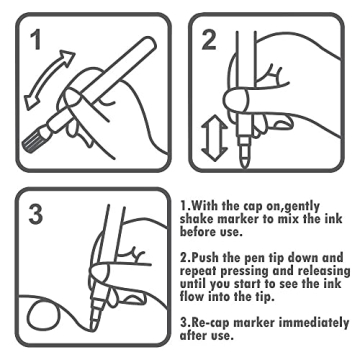 1

2

3

1.With the cap on,gently shake marker to mix the ink before use.

2.Push the pen tip down and repeat pressing and releasing until you start to see the ink flow into the tip.

3.Re-cap marker immediately after use.