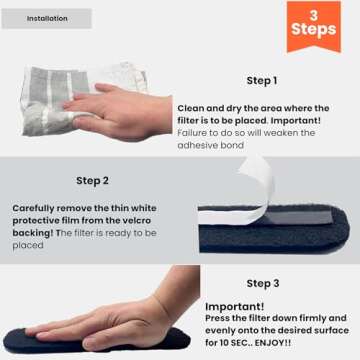 Installation

3 Steps

Step 1

Clean and dry the area where the filter is to be placed. Important! Failure to do so will weaken the adhesive bond

Step 2

Carefully remove the thin white protective film from the velcro backing! The filter is ready to be placed

Step 3

Important!
Press the filter down firmly and evenly onto the desired surface for 10 SEC.. ENJOY!!