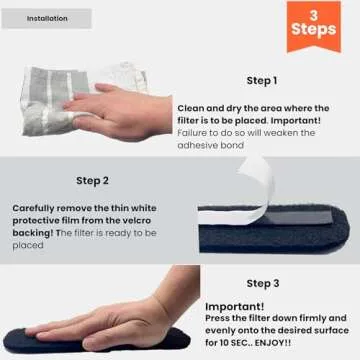 Installation

3 Steps

Step 1

Clean and dry the area where the filter is to be placed. Important! Failure to do so will weaken the adhesive bond

Step 2

Carefully remove the thin white protective film from the velcro backing! The filter is ready to be placed

Step 3

Important!
Press the filter down firmly and evenly onto the desired surface for 10 SEC.. ENJOY!!