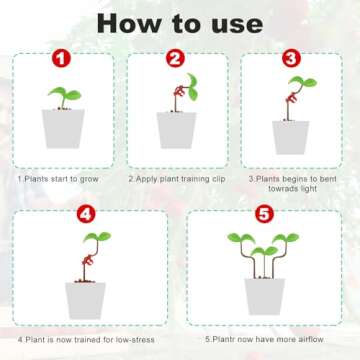 How to use

1

1.Plants start to grow

2

2.Apply plant training clip

3

3.Plants begins to bent towrads light

4

4.Plant is now trained for low-stress

5

5.Plantr now have more airflow