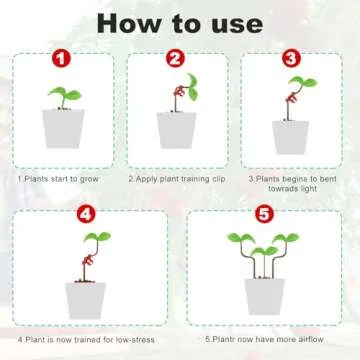 How to use

1

1.Plants start to grow

2

2.Apply plant training clip

3

3.Plants begins to bent towrads light

4

4.Plant is now trained for low-stress

5

5.Plantr now have more airflow