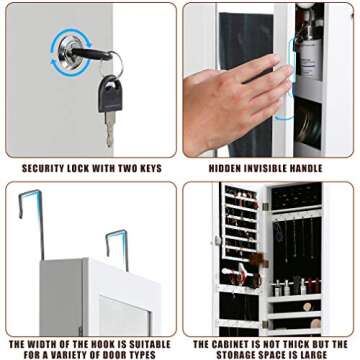 SECURITY LOCK WITH TWO KEYS

HIDDEN INVISIBLE HANDLE

THE WIDTH OF THE HOOK IS SUITABLE FOR A VARIETY OF DOOR TYPES

THE CABINET IS NOT THICK BUT THE STORAGE SPACE IS LARGE