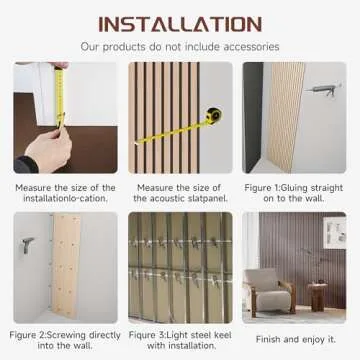 INSTALLATION

Our products do not include accessories

Measure the size of the installationlo-cation.

Measure the size of the acoustic slatpanel.

Figure 1:Gluing straight on to the wall.

Figure 2:Screwing directly into the wall.

Fiqure 3:Light steel keel with installation.

Finish and enjoy it.