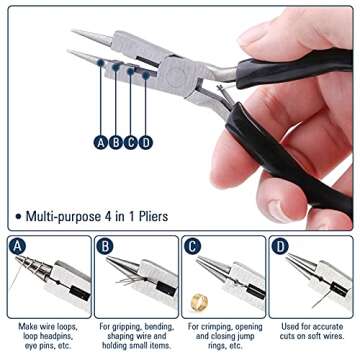 A B C D

• Multi-purpose 4 in 1 Pliers

A

Make wire loops, loop headpins, eye pins, etc.

B

For gripping, bending, shaping wire and holding small items.

C

For crimping, opening and closing jump rings, etc.

D

Used for accurate cuts on soft wires.