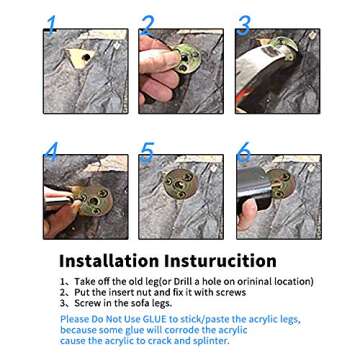 1

2

3

4

5

6

Installation Insturucition

1、Take off the old leg(or Drill a hole on orininal location)
2、Put the insert nut and fix it with screws
3、Screw in the sofa legs.

Please Do Not Use GLUE to stick/paste the acrylic legs, because some glue will corrode the acrylic cause the acrylic to crack and splinter.