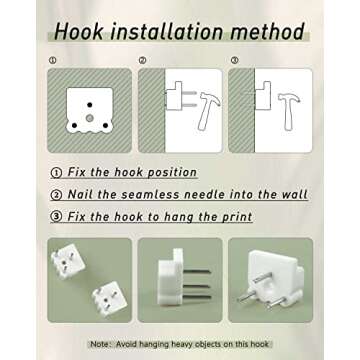 Hook installation method

①

②

③

① Fix the hook position

② Nail the seamless needle into the wall

③ Fix the hook to hang the print

Note: Avoid hanging heavy objects on this hook