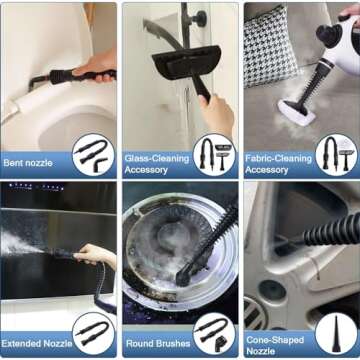 Bent nozzle

Glass-Cleaning Accessory

Fabric-Cleaning Accessory

Extended Nozzle

Round Brushes

Cone-Shaped Nozzle