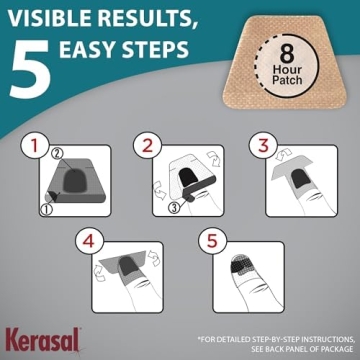 VISIBLE RESULTS,
5 EASY STEPS

8 Hour Patch

1
2
1
2
3
3
4
5

Kerasal

*FOR DETAILED STEP-BY-STEP INSTRUCTIONS, SEE BACK PANEL OF PACKAGE