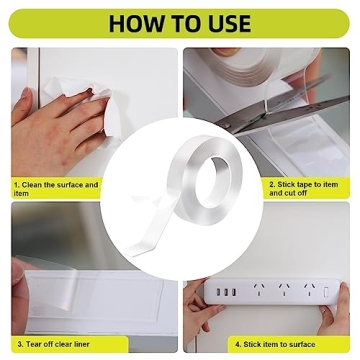 HOW TO USE

1. Clean the surface and item

2. Stick tape to item and cut off

3. Tear off clear liner

4. Stick item to surface