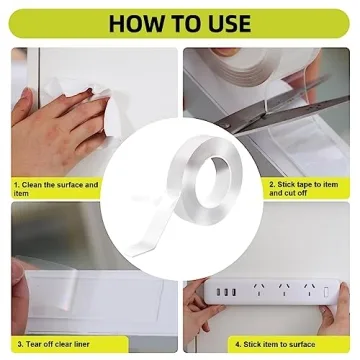 HOW TO USE

1. Clean the surface and item

2. Stick tape to item and cut off

3. Tear off clear liner

4. Stick item to surface