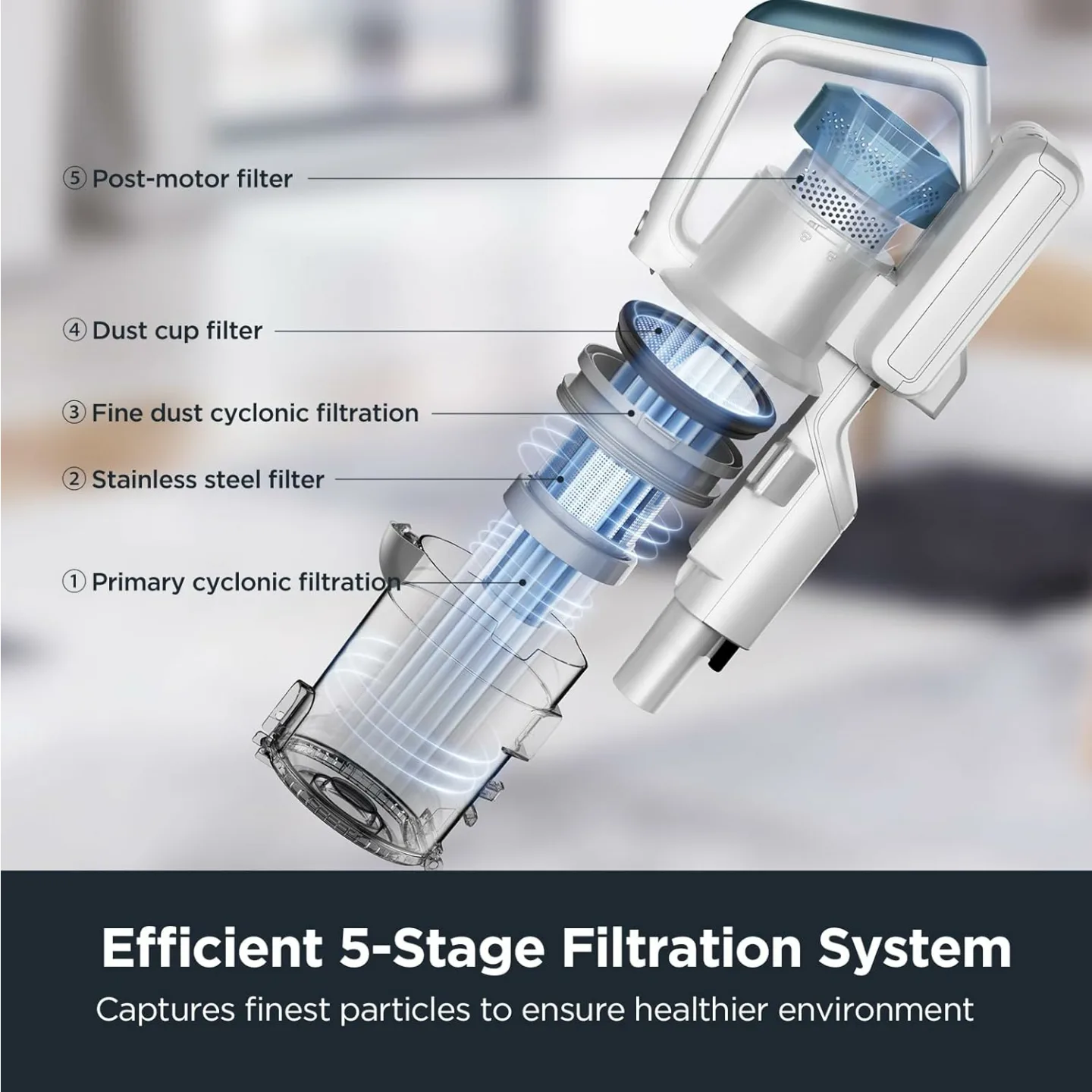 ⑤ Post-motor filter

④ Dust cup filter

③ Fine dust cyclonic filtration

② Stainless steel filter

① Primary cyclonic filtration

Efficient 5-Stage Filtration System

Captures finest particles to ensure healthier environment