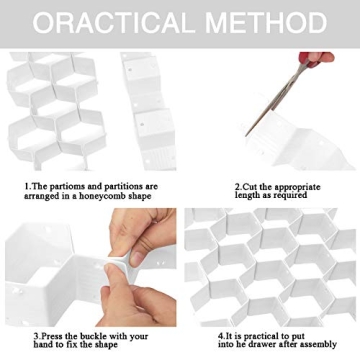 ORACTICAL METHOD

1.The partioms and partitions are arranged in a honeycomb shape

2.Cut the appropriate length as required

3.Press the buckle with your hand to fix the shape

4.It is practical to put into he drawer after assembly