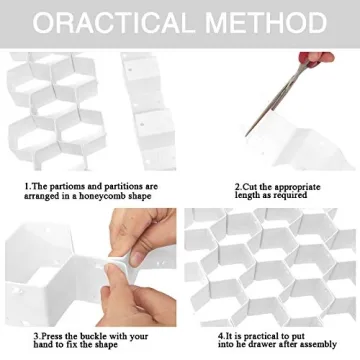 ORACTICAL METHOD

1.The partioms and partitions are arranged in a honeycomb shape

2.Cut the appropriate length as required

3.Press the buckle with your hand to fix the shape

4.It is practical to put into he drawer after assembly