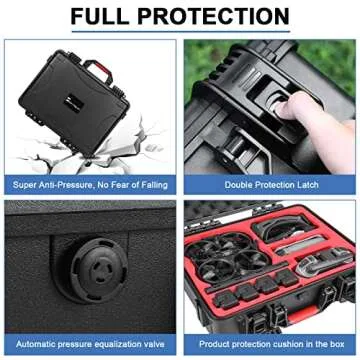 FULL PROTECTION

Super Anti-Pressure, No Fear of Falling

Double Protection Latch

Automatic pressure equalization valve

Product protection cushion in the box