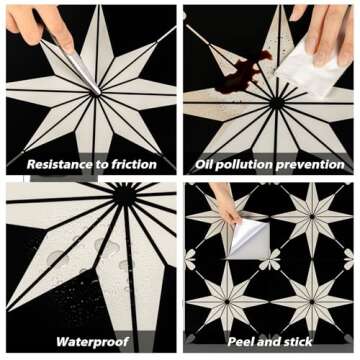 Resistance to friction

Oil pollution prevention

Waterproof

Peel and stick