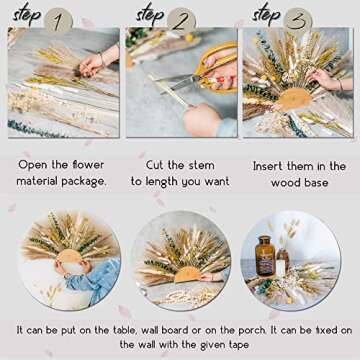 step 1

step 2

step 3

Open the flower material package.

Cut the stem to length you want

Insert them in the wood base

It can be put on the table, wall board or on the porch. It can be fixed on the wall with the given tape