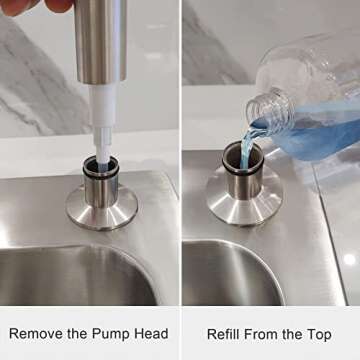 Remove the Pump Head

Refill From the Top