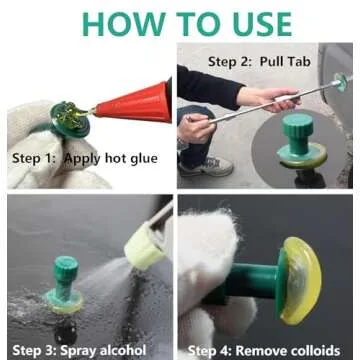 HOW TO USE

Step 1: Apply hot glue

Step 2: Pull Tab

Step 3: Spray alcohol

Step 4: Remove colloids