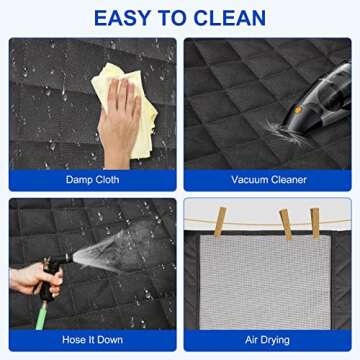 EASY TO CLEAN

Damp Cloth

Vacuum Cleaner

Hose It Down

Air Drying