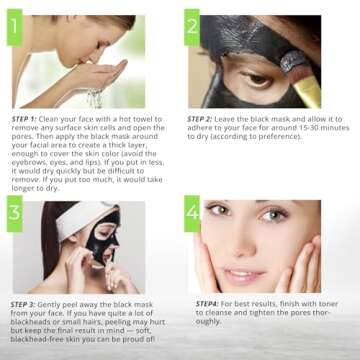 1

STEP 1: Clean your face with a hot towel to remove any surface skin cells and open the pores. Then apply the black mask around your facial area to create a thick layer, enough to cover the skin color (avoid the eyebrows, eyes, and lips). If you put in less, it would dry quickly but be difficult to remove. If you put too much, it would take longer to dry.

2

STEP 2: Leave the black mask and allow it to adhere to your face for around 15-30 minutes to dry (according to preference).

3

STEP 3: Gently peel away the black mask from your face. If you have quite a lot of blackheads or small hairs, peeling may hurt but keep the final result in mind — soft, blackhead-free skin you can be proud of!

4

STEP4: For best results, finish with toner to cleanse and tighten the pores thoroughly.