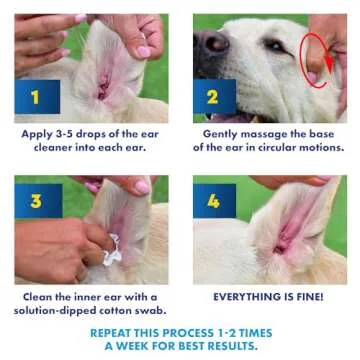 1

Apply 3-5 drops of the ear cleaner into each ear.

2

Gently massage the base of the ear in circular motions.

3

Clean the inner ear with a solution-dipped cotton swab.

4

EVERYTHING IS FINE!

REPEAT THIS PROCESS 1-2 TIMES A WEEK FOR BEST RESULTS.