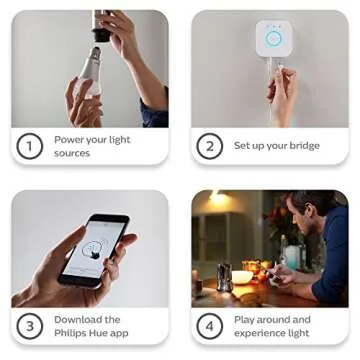 1 Power your light sources

2 Set up your bridge

3 Download the Philips Hue app

4 Play around and experience light