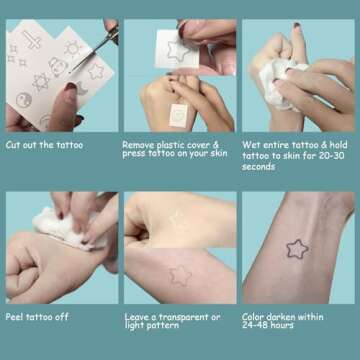 Cut out the tattoo

Remove plastic cover & press tattoo on your skin

Wet entire tattoo & hold tattoo to skin for 20-30 seconds

Peel tattoo off

Leave a transparent or light pattern

Color darken within 24-48 hours