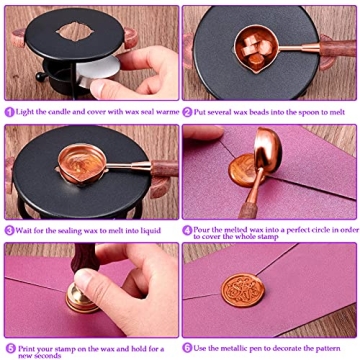 1 Light the candle and cover with wax seal warme

2 Put several wax beads into the spoon to melt

3 Wait for the sealing wax to melt into liquid

4 Pour the melted wax into a perfect circle in order to cover the whole stamp

5 Print your stamp on the wax and hold for a new seconds

6 Use the metallic pen to decorate the pattern