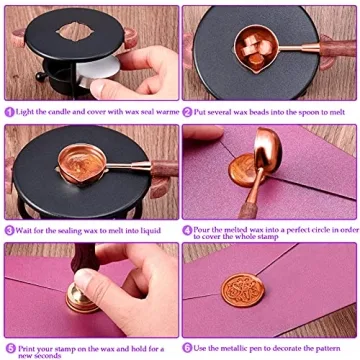 1 Light the candle and cover with wax seal warme

2 Put several wax beads into the spoon to melt

3 Wait for the sealing wax to melt into liquid

4 Pour the melted wax into a perfect circle in order to cover the whole stamp

5 Print your stamp on the wax and hold for a new seconds

6 Use the metallic pen to decorate the pattern