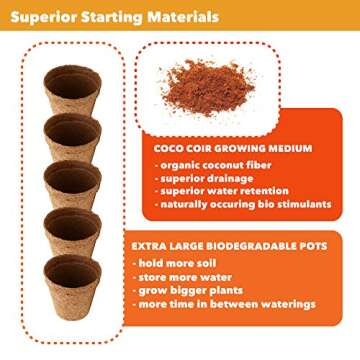 Superior Starting Materials

COCO COIR GROWING MEDIUM
- organic coconut fiber
- superior drainage
- superior water retention
- naturally occuring bio stimulants

EXTRA LARGE BIODEGRADABLE POTS
- hold more soil
- store more water
- grow bigger plants
- more time in between waterings