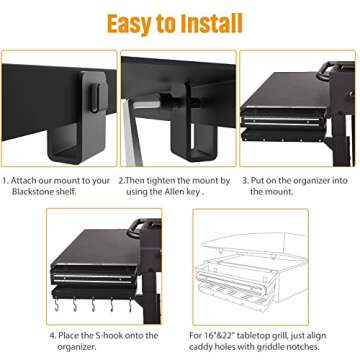 Easy to Install

1. Attach our mount to your Blackstone shelf.

2.Then tighten the mount by using the Allen key .

3. Put on the organizer into the mount.

4. Place the S-hook onto the organizer.

For 16"&22" tabletop grill, just align caddy holes with griddle notches.