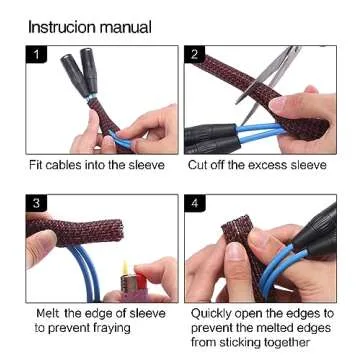 Instrucion manual

1

Fit cables into the sleeve

2

Cut off the excess sleeve

3

Melt the edge of sleeve to prevent fraying

4

Quickly open the edges to prevent the melted edges from sticking together