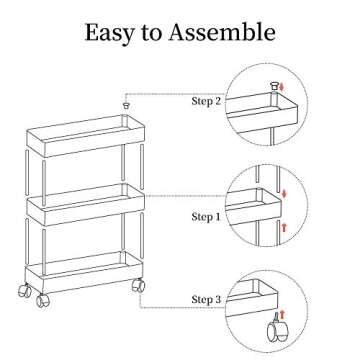 Easy to Assemble

Step 2

Step 1

Step 3