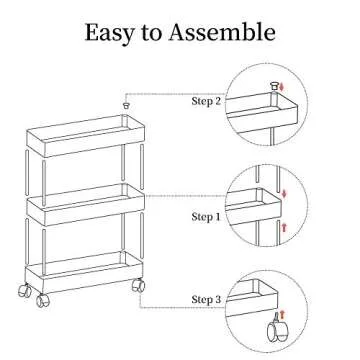 Easy to Assemble

Step 2

Step 1

Step 3