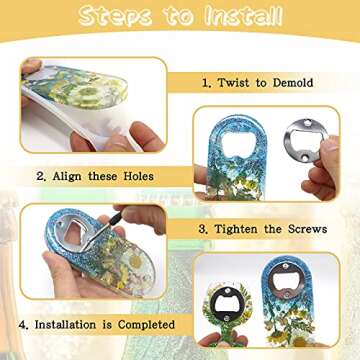 Steps to Install

1. Twist to Demold

2. Align these Holes

3. Tighten the Screws

4. Installation is Completed