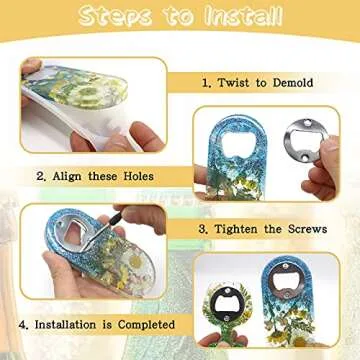 Steps to Install

1. Twist to Demold

2. Align these Holes

3. Tighten the Screws

4. Installation is Completed