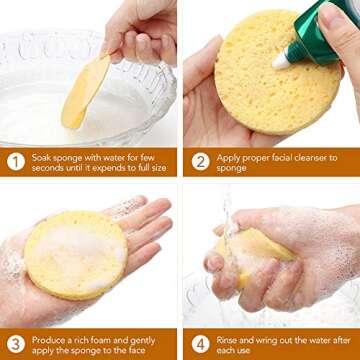 1 Soak sponge with water for few seconds until it expends to full size

2 Apply proper facial cleanser to sponge

3 Produce a rich foam and gently apply the sponge to the face

4 Rinse and wring out the water after each use