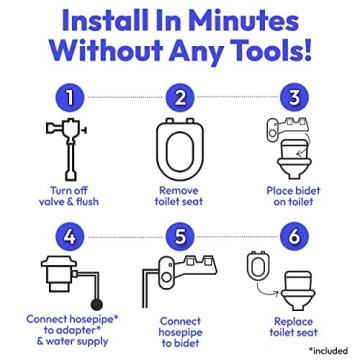 Install In Minutes Without Any Tools!

1
Turn off valve & flush

2
Remove toilet seat

3
Place bidet on toilet

4
Connect hosepipe* to adapter* & water supply

5
Connect hosepipe to bidet

6
Replace toilet seat

*included