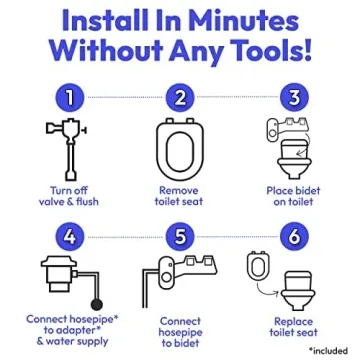 Install In Minutes Without Any Tools!

1
Turn off valve & flush

2
Remove toilet seat

3
Place bidet on toilet

4
Connect hosepipe* to adapter* & water supply

5
Connect hosepipe to bidet

6
Replace toilet seat

*included