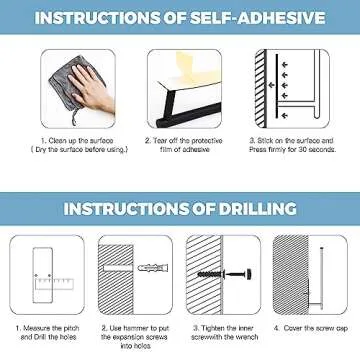 INSTRUCTIONS OF SELF-ADHESIVE

1. Clean up the surface
( Dry the surface before using.)

2. Tear off the protective film of adhesive

3. Stick on the surface and Press firmly for 30 seconds.

INSTRUCTIONS OF DRILLING

1. Measure the pitch and Drill the holes

2. Use hammer to put the expansion screws into holes

3. Tighten the inner screwwith the wrench

4. Cover the screw cap