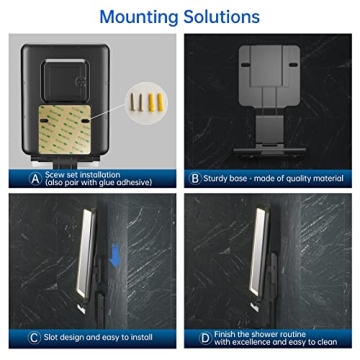 Mounting Solutions

A Scew set installation (also pair with glue adhesive)

B Sturdy base - made of quality material

C Slot design and easy to install

D Finish the shower routine with excellence and easy to clean