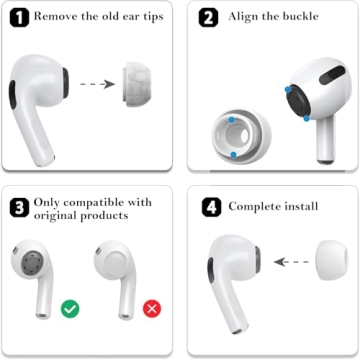 1 Remove the old ear tips

2 Align the buckle

3 Only compatible with original products

4 Complete install