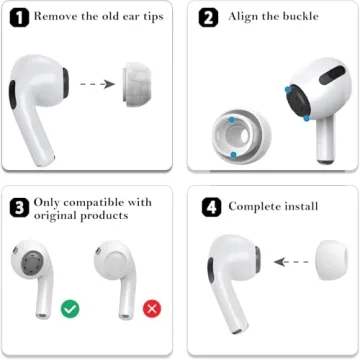 1 Remove the old ear tips

2 Align the buckle

3 Only compatible with original products

4 Complete install