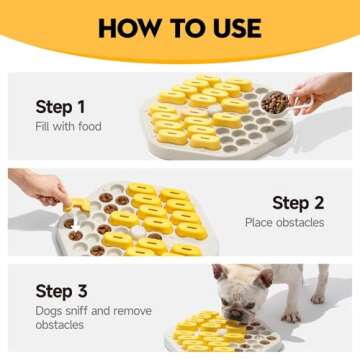 HOW TO USE

Step 1
Fill with food

Step 2
Place obstacles

Step 3
Dogs sniff and remove obstacles