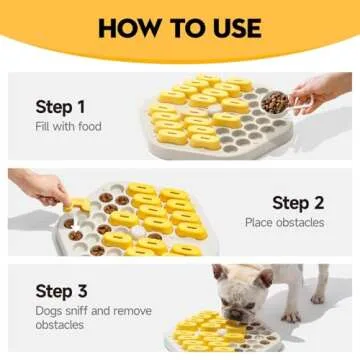 HOW TO USE

Step 1
Fill with food

Step 2
Place obstacles

Step 3
Dogs sniff and remove obstacles