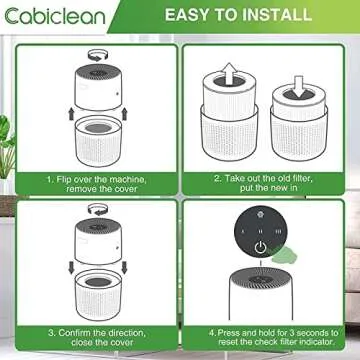 Cabiclean

EASY TO INSTALL

1. Flip over the machine, remove the cover

2. Take out the old filter, put the new in

3. Confirm the direction, close the cover

I II III

4. Press and hold for 3 seconds to reset the check filter indicator.