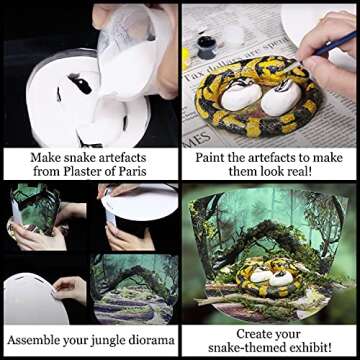 Tax dollars are spent

MES

Make snake artefacts from Plaster of Paris

Paint the artefacts to make them look real!

Assemble your jungle diorama

Create your snake-themed exhibit!