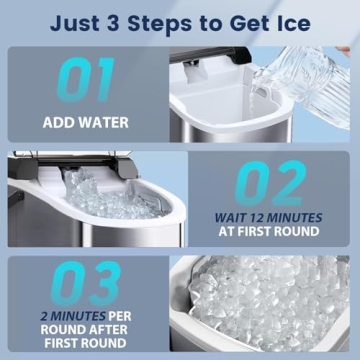 Just 3 Steps to Get Ice

01

ADD WATER

02

WAIT 12 MINUTES AT FIRST ROUND

03

2 MINUTES PER ROUND AFTER FIRST ROUND