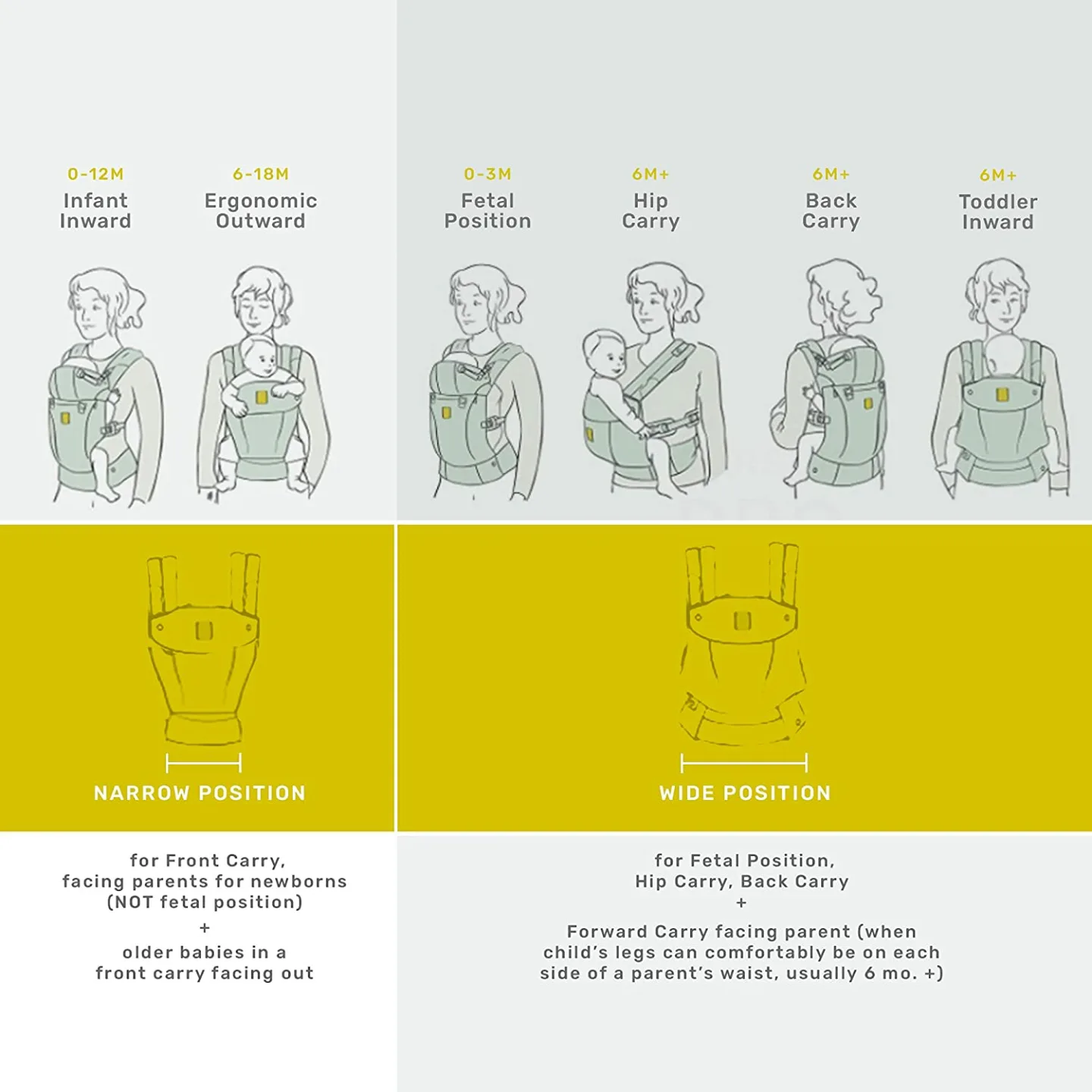 0-12M
Infant Inward

6-18M
Ergonomic Outward

NARROW POSITION

for Front Carry, facing parents for newborns (NOT fetal position)
+
older babies in a front carry facing out

0-3M
Fetal Position

6M+
Hip Carry

6M+
Back Carry

6M+
Toddler Inward

WIDE POSITION

for Fetal Position, Hip Carry, Back Carry
+
Forward Carry facing parent (when child's legs can comfortably be on each side of a parent's waist, usually 6 mo. +)