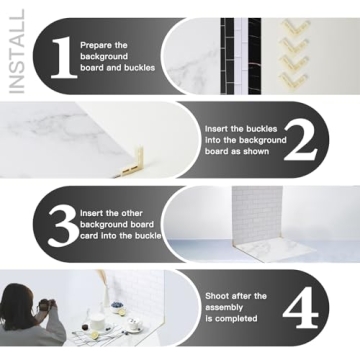 INSTALL

1 Prepare the background board and buckles

Insert the buckles into the background board as shown 2

3 Insert the other background board card into the buckle

Shoot after the assembly is completed 4